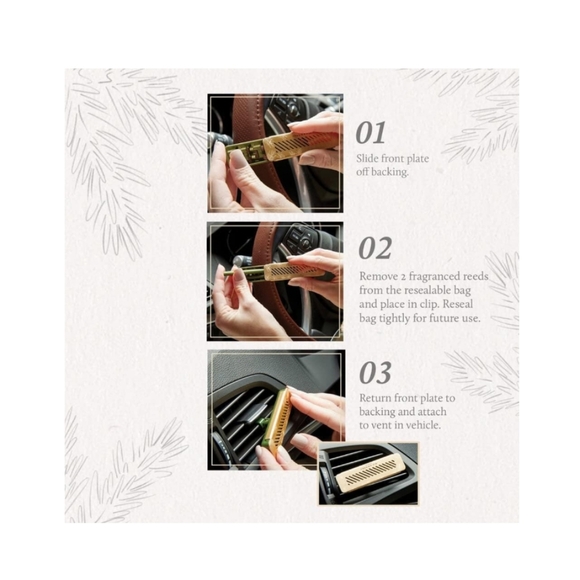 01
Slide front plate off backing.

02
Remove 2 fragranced reeds from the resealable bag and place in clip. Reseal bag tightly for future use.

03
Return front plate to backing and attach to vent in vehicle.